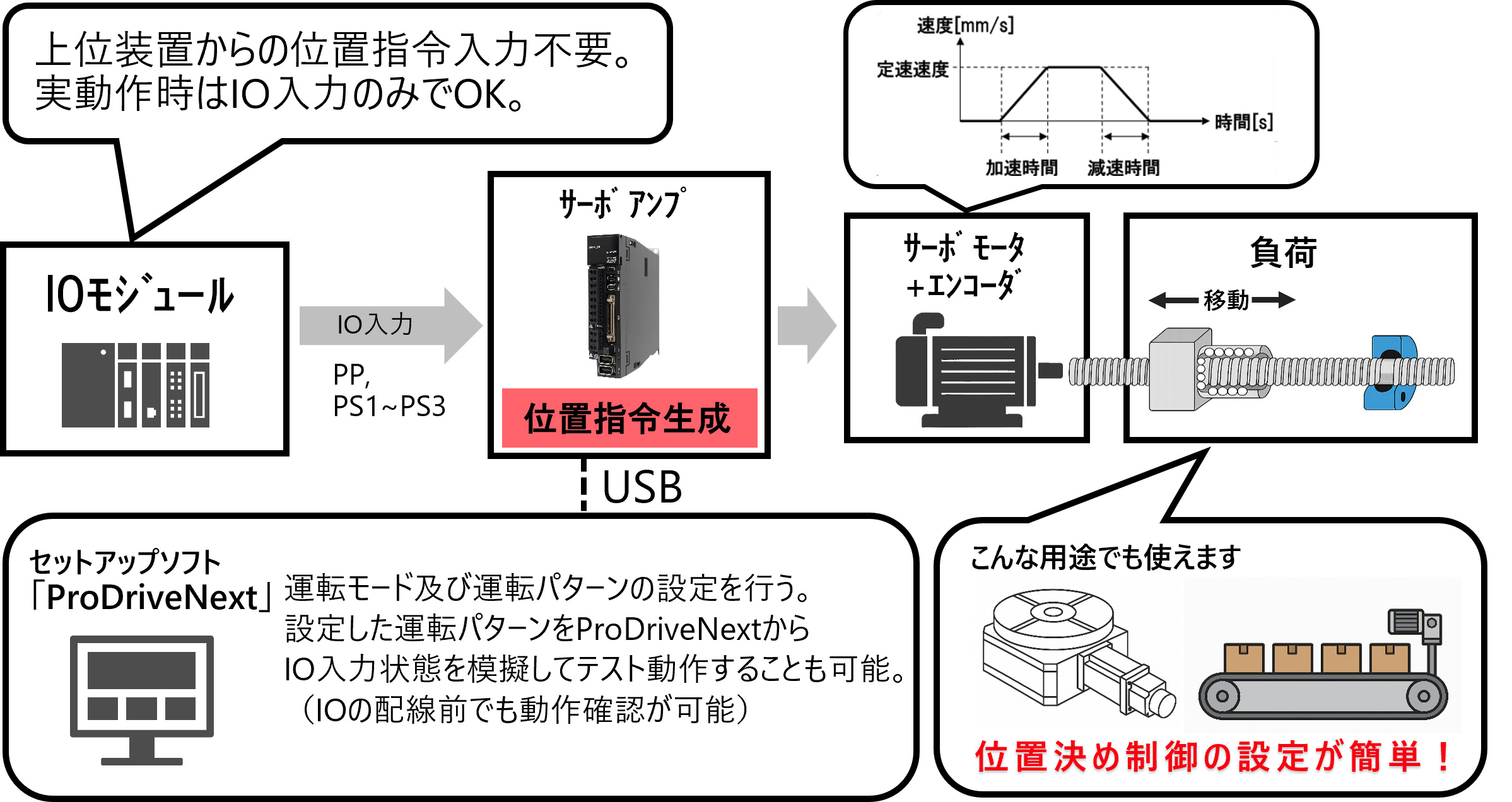 上位装置からの位置指令入力不要。
実動作時はIO入力のみでOK。

速度[mm/s]
定速速度
時間[s]
加速時間
減速時間

IOモジュール

IO入力

PP,
PS1~PS3

サーボアンプ

位置指令生成

サーボモータ
+エンコーダ

負荷

移動

USB

セットアップソフト
「ProDriveNext」

運転モード及び運転パターンの設定を行う。
設定した運転パターンをProDriveNextから
IO入力状態を模擬してテスト動作することも可能。
（IOの配線前でも動作確認が可能）

こんな用途でも使えます

位置決め制御の設定が簡単！