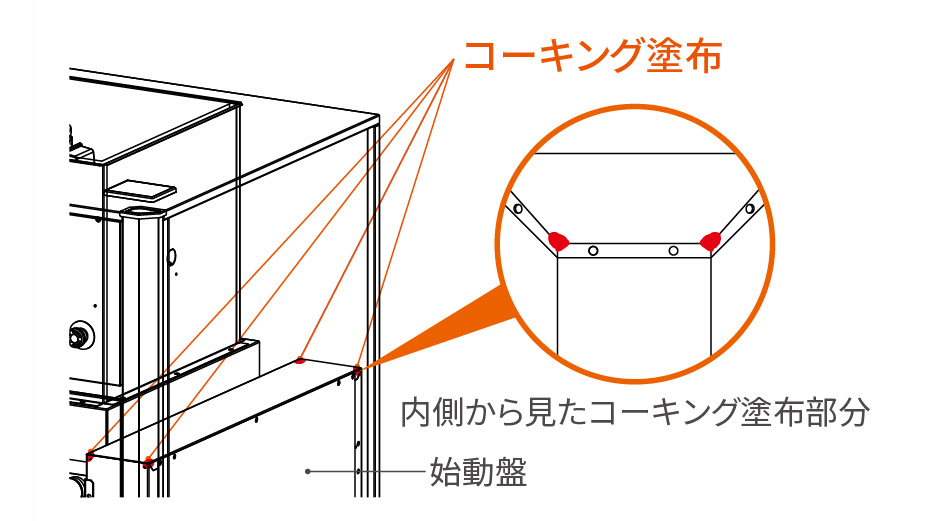 コーキング塗布

内側から見たコーキング塗布部分

始動盤